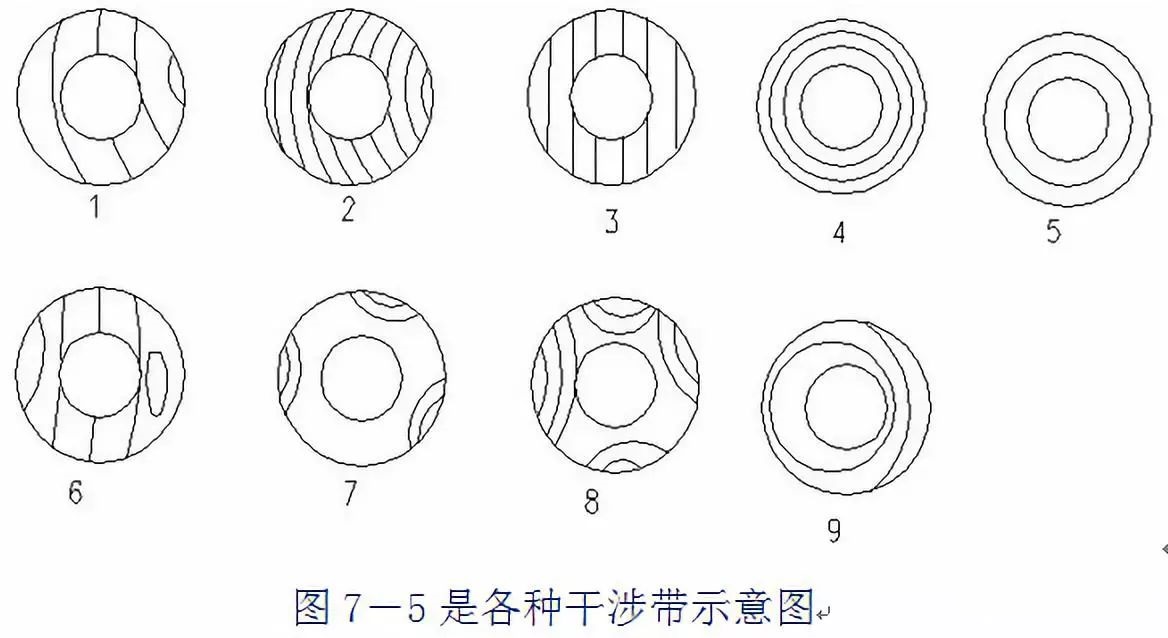 1

2

3

4

5

6

7

8

9

图 7—5 是各种干涉带示意图